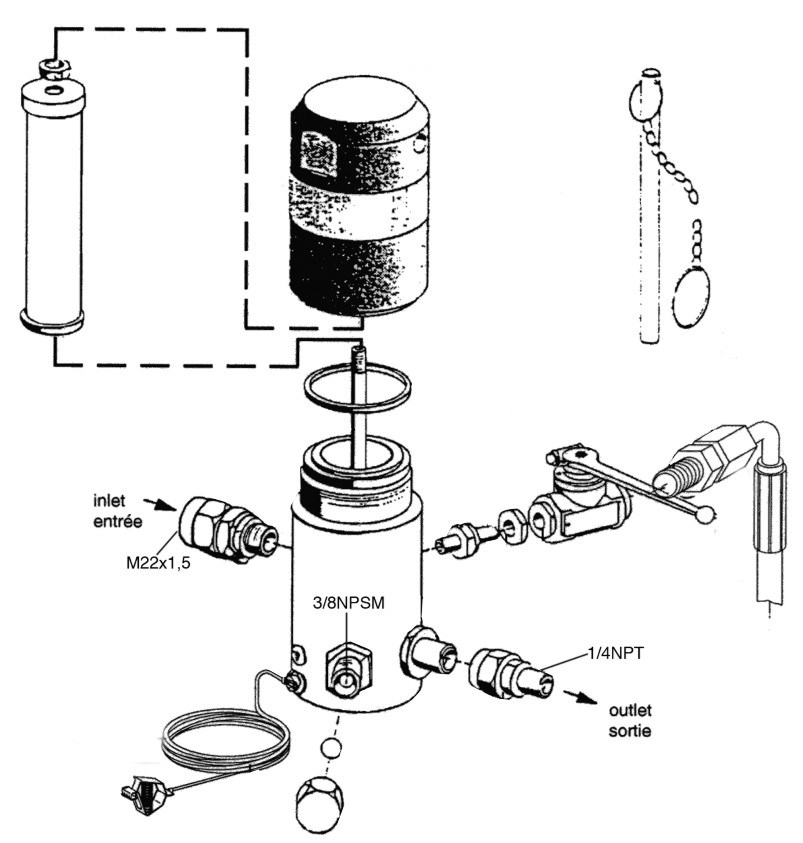 inlet
entrée
M22x1,5
3/8NPSM
1/4NPT
outlet
sortie