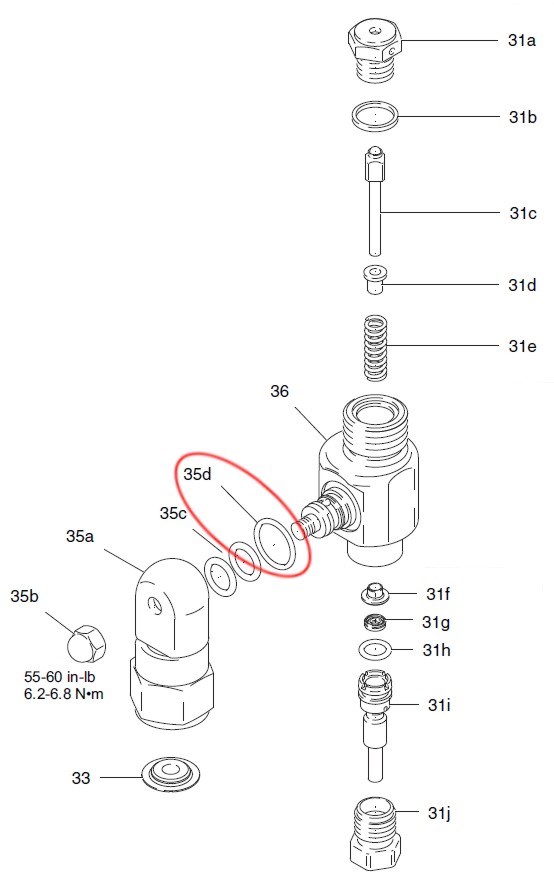 31a

31b

31c

31d

31e

36

35d

35c

35a

35b

55-60 in-lb
6.2-6.8 N•m

31f

31g

31h

31i

33

31j